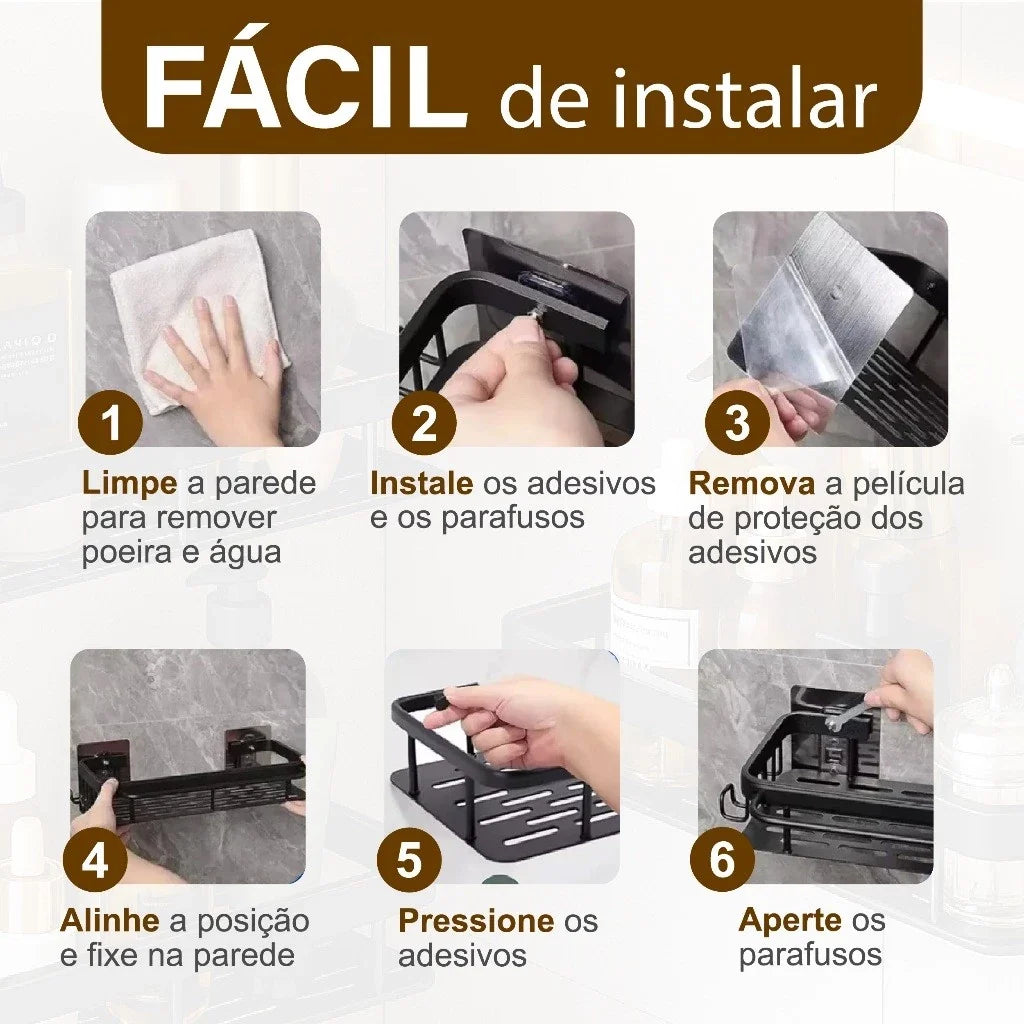 FÁCIL de instalar

1
Limpe a parede para remover poeira e água

2
Instale os adesivos e os parafusos

3
Remova a película de proteção dos adesivos

4
Alinhe a posição e fixe na parede

5
Pressione os adesivos

6
Aperte os parafusos